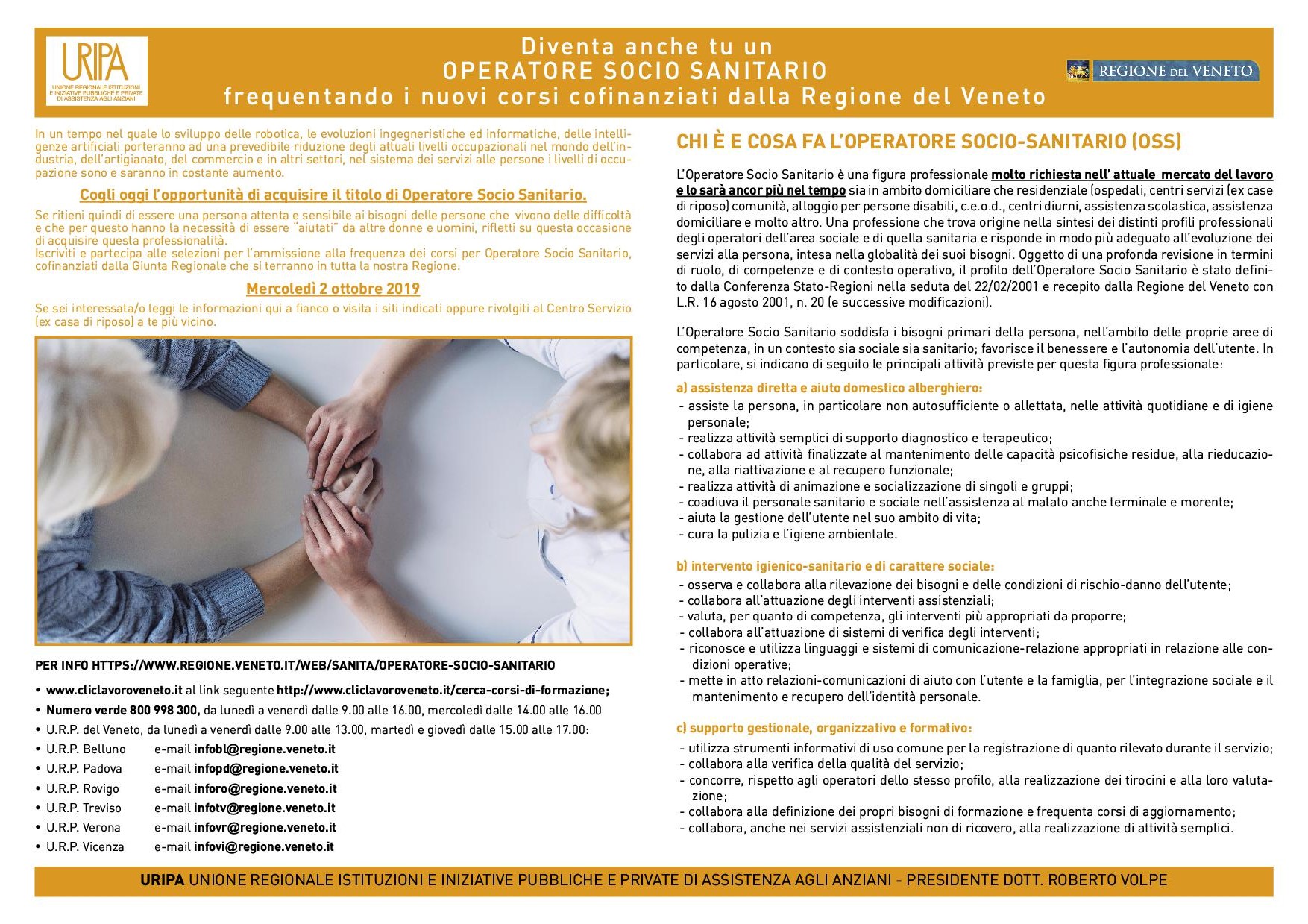 URIPA
UNIONE REGIONALE ISTITUZIONI E INIZIATIVE PUBBLICHE E PRIVATE DI ASSISTENZA AGLI ANZIANI

Diventa anche tu un
OPERATORE SOCIO SANITARIO
frequentando i nuovi corsi cofinanziati dalla Regione del Veneto

REGIONE DEL VENETO

In un tempo nel quale lo sviluppo delle robotica, le evoluzioni ingegneristiche ed informatiche, delle intelligenze artificiali porteranno ad una prevedibile riduzione degli attuali livelli occupazionali nel mondo dell'industria, dell'artigianato, del commercio e in altri settori, nel sistema dei servizi alle persone i livelli di occupazione sono e saranno in costante aumento.

Cogli oggi l'opportunità di acquisire il titolo di Operatore Socio Sanitario.

Se ritieni quindi di essere una persona attenta e sensibile ai bisogni delle persone che vivono delle difficoltà e che per questo hanno la necessità di essere "aiutati" da altre donne e uomini, rifletti su questa occasione di acquisire questa professionalità.
Iscriviti e partecipa alle selezioni per l'ammissione alla frequenza dei corsi per Operatore Socio Sanitario, cofinanziati dalla Giunta Regionale che si terranno in tutta la nostra Regione.

Mercoledì 2 ottobre 2019

Se sei interessata/o leggi le informazioni qui a fianco o visita i siti indicati oppure rivolgiti al Centro Servizio (ex casa di riposo) a te più vicino.

PER INFO HTTPS://WWW.REGIONE.VENETO.IT/WEB/SANITA/OPERATORE-SOCIO-SANITARIO

• www.cliclavoroveneto.it al link seguente http://www.cliclavoroveneto.it/cerca-corsi-di-formazione;
• Numero verde 800 998 300, da lunedì a venerdì dalle 9.00 alle 16.00, mercoledì dalle 14.00 alle 16.00
• U.R.P. del Veneto, da lunedì a venerdì dalle 9.00 alle 13.00, martedì e giovedì dalle 15.00 alle 17.00:
• U.R.P. Belluno e-mail infobl@regione.veneto.it
• U.R.P. Padova e-mail infopd@regione.veneto.it
• U.R.P. Rovigo e-mail inforo@regione.veneto.it
• U.R.P. Treviso e-mail infotv@regione.veneto.it
• U.R.P. Verona e-mail infovr@regione.veneto.it
• U.R.P. Vicenza e-mail infovi@regione.veneto.it

CHI È E COSA FA L'OPERATORE SOCIO-SANITARIO (OSS)

L'Operatore Socio Sanitario è una figura professionale molto richiesta nell' attuale mercato del lavoro e lo sarà ancor più nel tempo sia in ambito domiciliare che residenziale (ospedali, centri servizi (ex case di riposo) comunità, alloggio per persone disabili, c.e.o.d., centri diurni, assistenza scolastica, assistenza domiciliare e molto altro. Una professione che trova origine nella sintesi dei distinti profili professionali degli operatori dell'area sociale e di quella sanitaria e risponde in modo più adeguato all'evoluzione dei servizi alla persona, intesa nella globalità dei suoi bisogni. Oggetto di una profonda revisione in termini di ruolo, di competenze e di contesto operativo, il profilo dell'Operatore Socio Sanitario è stato definito dalla Conferenza Stato-Regioni nella seduta del 22/02/2001 e recepito dalla Regione del Veneto con L.R. 16 agosto 2001, n. 20 (e successive modificazioni).

L'Operatore Socio Sanitario soddisfa i bisogni primari della persona, nell'ambito delle proprie aree di competenza, in un contesto sia sociale sia sanitario; favorisce il benessere e l'autonomia dell'utente. In particolare, si indicano di seguito le principali attività previste per questa figura professionale:

a) assistenza diretta e aiuto domestico alberghiero:
- assiste la persona, in particolare non autosufficiente o allettata, nelle attività quotidiane e di igiene personale;
- realizza attività semplici di supporto diagnostico e terapeutico;
- collabora ad attività finalizzate al mantenimento delle capacità psicofisiche residue, alla rieducazione, alla riattivazione e al recupero funzionale;
- realizza attività di animazione e socializzazione di singoli e gruppi;
- coadiuva il personale sanitario e sociale nell'assistenza al malato anche terminale e morente;
- aiuta la gestione dell'utente nel suo ambito di vita;
- cura la pulizia e l'igiene ambientale.

b) intervento igienico-sanitario e di carattere sociale:
- osserva e collabora alla rilevazione dei bisogni e delle condizioni di rischio-danno dell'utente;
- collabora all'attuazione degli interventi assistenziali;
- valuta, per quanto di competenza, gli interventi più appropriati da proporre;
- collabora all'attuazione di sistemi di verifica degli interventi;
- riconosce e utilizza linguaggi e sistemi di comunicazione-relazione appropriati in relazione alle condizioni operative;
- mette in atto relazioni-comunicazioni di aiuto con l'utente e la famiglia, per l'integrazione sociale e il mantenimento e recupero dell'identità personale.

c) supporto gestionale, organizzativo e formativo:
- utilizza strumenti informativi di uso comune per la registrazione di quanto rilevato durante il servizio;
- collabora alla verifica della qualità del servizio;
- concorre, rispetto agli operatori dello stesso profilo, alla realizzazione dei tirocini e alla loro valutazione;
- collabora alla definizione dei propri bisogni di formazione e frequenta corsi di aggiornamento;
- collabora, anche nei servizi assistenziali non di ricovero, alla realizzazione di attività semplici.

URIPA UNIONE REGIONALE ISTITUZIONI E INIZIATIVE PUBBLICHE E PRIVATE DI ASSISTENZA AGLI ANZIANI - PRESIDENTE DOTT. ROBERTO VOLPE